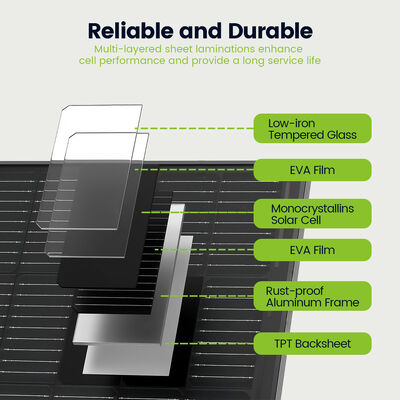 Reliable and Durable

Multi-layered sheet laminations enhance cell performance and provide a long service life

Low-iron Tempered Glass

EVA Film

Monocrystallins Solar Cell

EVA Film

Rust-proof Aluminum Frame

TPT Backsheet